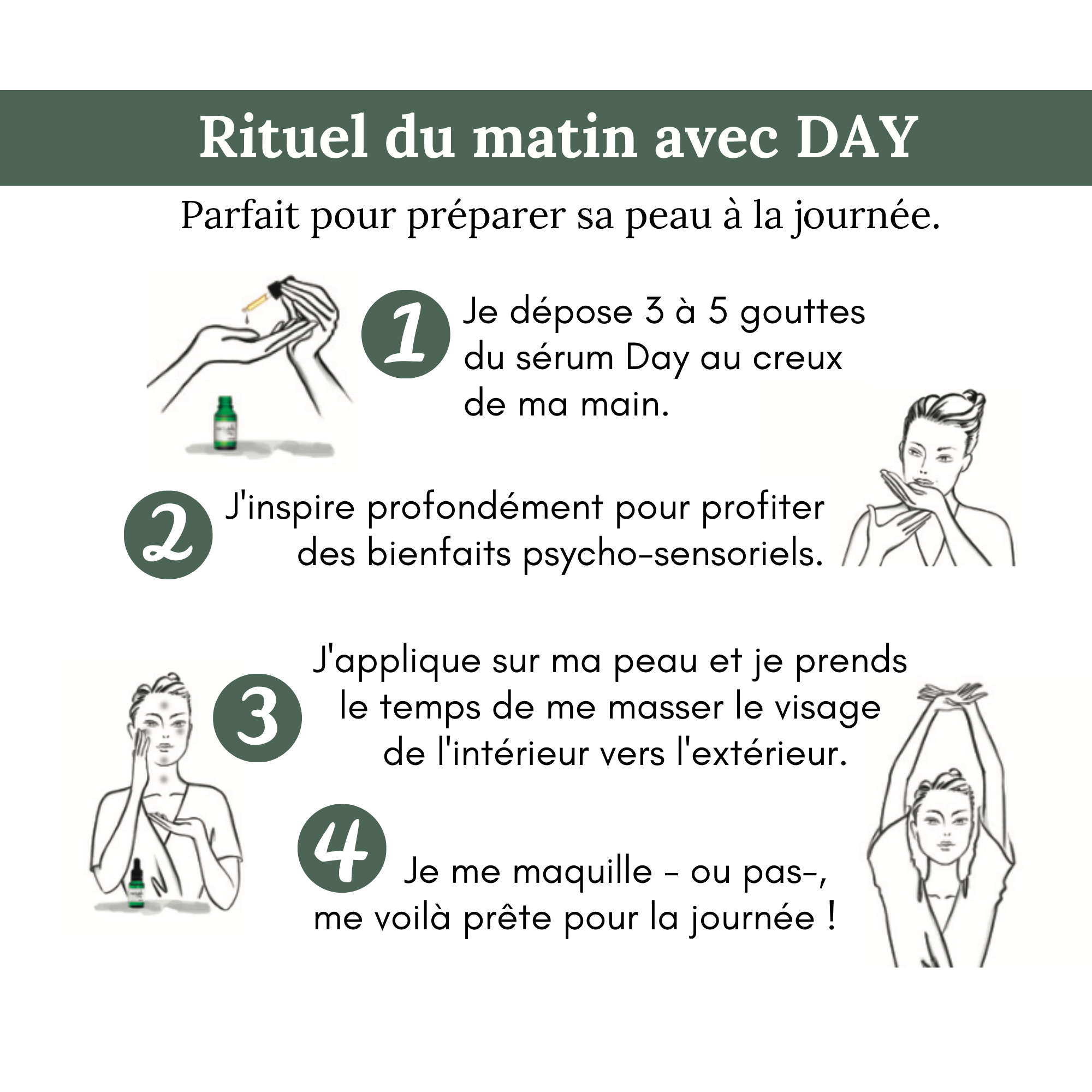 Rituel du matin avec DAY

Parfait pour préparer sa peau à la journée.

1 Je dépose 3 à 5 gouttes du sérum Day au creux de ma main.

2 J'inspire profondément pour profiter des bienfaits psycho-sensoriels.

3 J'applique sur ma peau et je prends le temps de me masser le visage de l'intérieur vers l'extérieur.

4 Je me maquille - ou pas-, me voilà prête pour la journée !