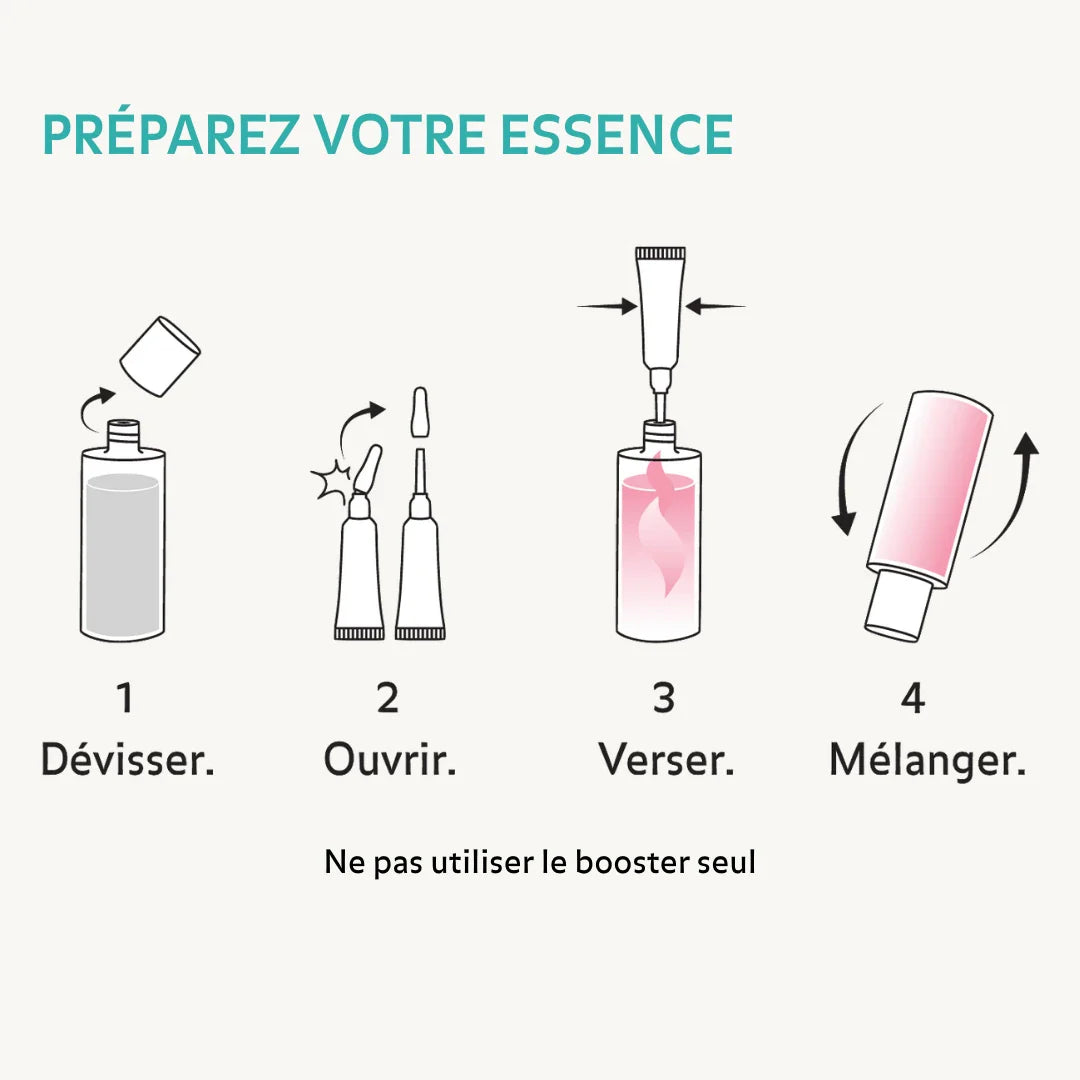 PRÉPAREZ VOTRE ESSENCE

1
Dévisser.

2
Ouvrir.

3
Verser.

4
Mélanger.

Ne pas utiliser le booster seul