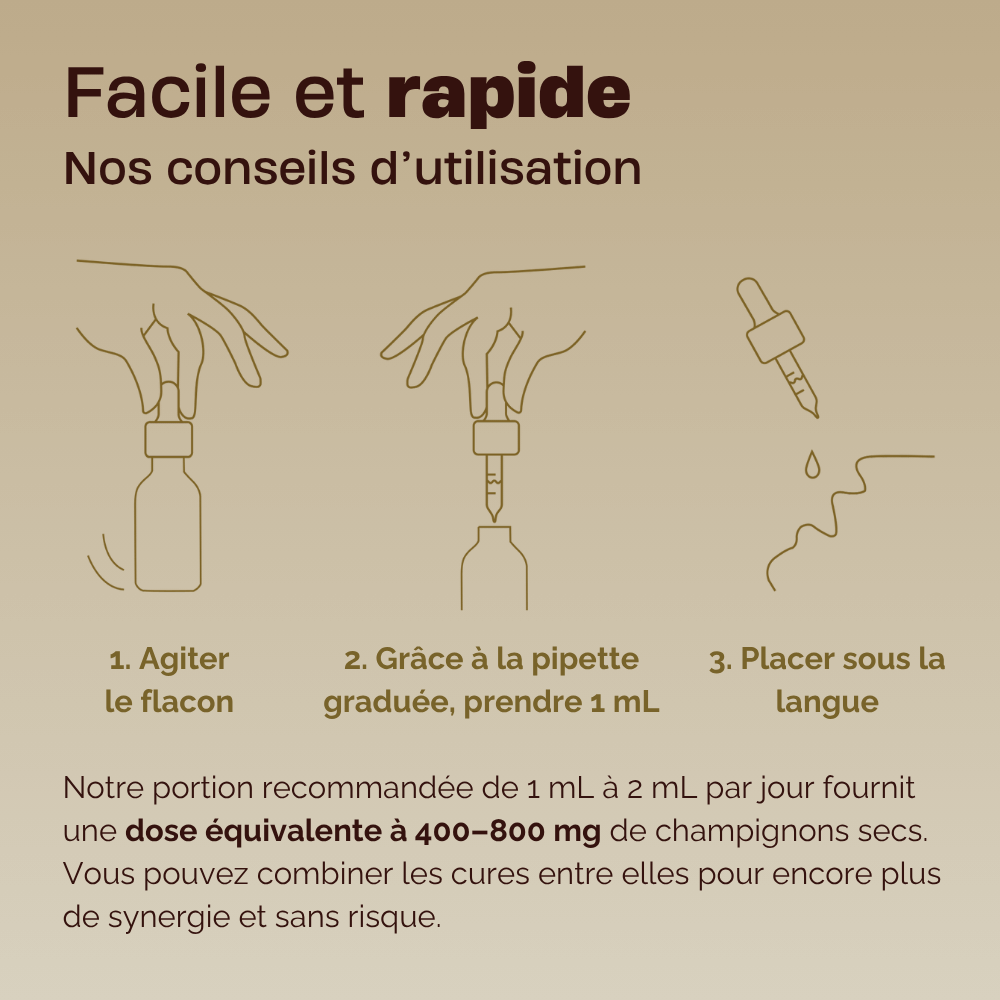 Facile et rapide
Nos conseils d’utilisation

1. Agiter le flacon

2. Grâce à la pipette graduée, prendre 1 mL

3. Placer sous la langue

Notre portion recommandée de 1 mL à 2 mL par jour fournit une dose équivalente à 400–800 mg de champignons secs. Vous pouvez combiner les cures entre elles pour encore plus de synergie et sans risque.