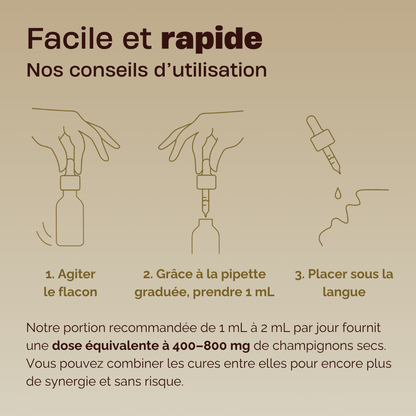 Facile et rapide
Nos conseils d'utilisation

1. Agiter le flacon

2. Grâce à la pipette graduée, prendre 1 mL

3. Placer sous la langue

Notre portion recommandée de 1 mL à 2 mL par jour fournit une dose équivalente à 400–800 mg de champignons secs. Vous pouvez combiner les cures entre elles pour encore plus de synergie et sans risque.