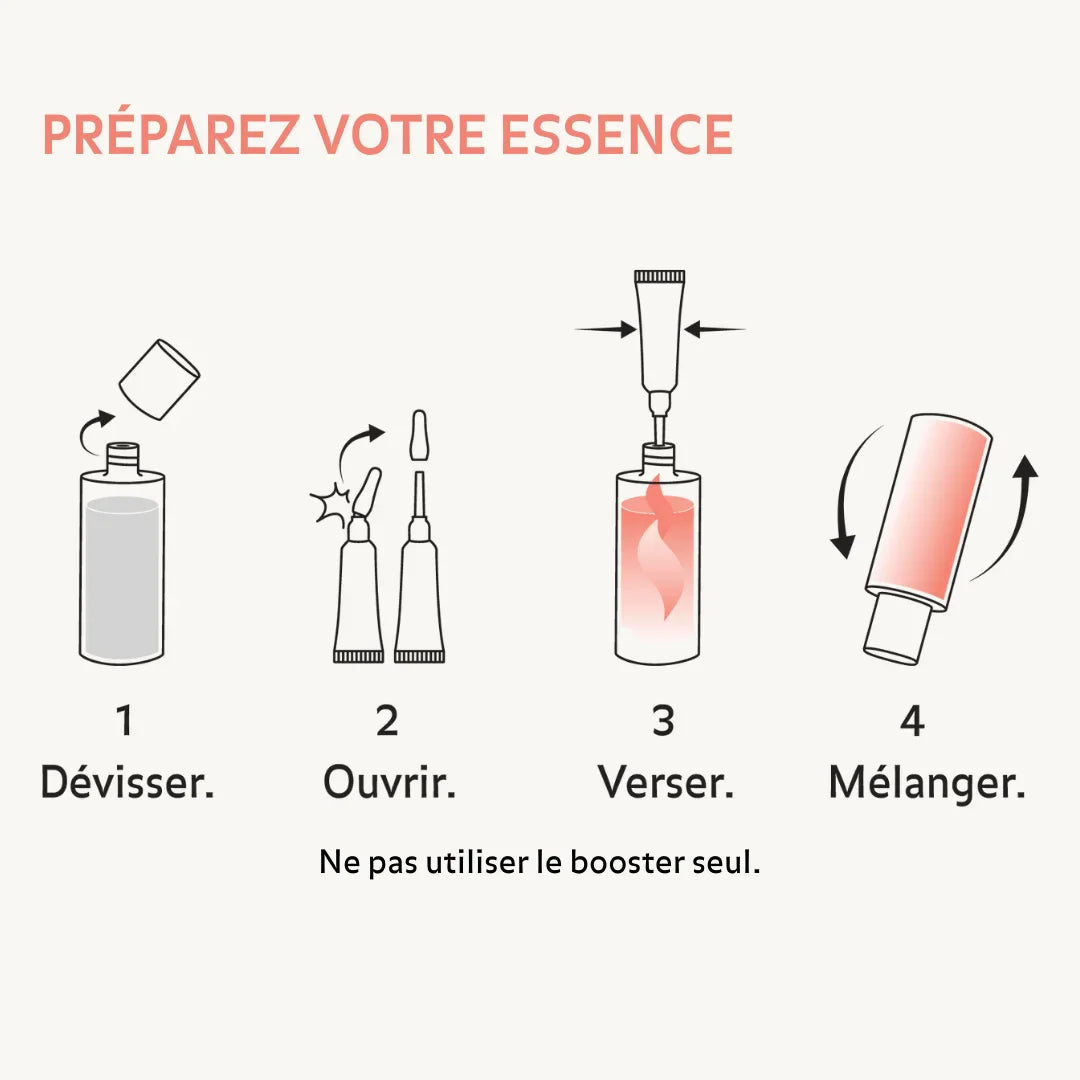 PRÉPAREZ VOTRE ESSENCE

1
Dévisser.

2
Ouvrir.

3
Verser.

4
Mélanger.

Ne pas utiliser le booster seul.