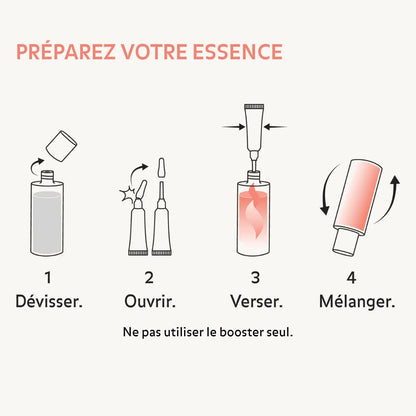 PRÉPAREZ VOTRE ESSENCE

1
Dévisser.

2
Ouvrir.

3
Verser.

4
Mélanger.

Ne pas utiliser le booster seul.