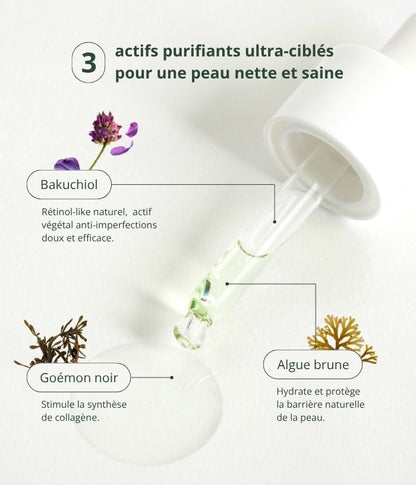 3 actifs purifiants ultra-ciblés pour une peau nette et saine

Bakuchiol

Rétinol-like naturel, actif végétal anti-imperfections doux et efficace.

Goémon noir

Stimule la synthèse de collagène.

Algue brune

Hydrate et protège la barrière naturelle de la peau.