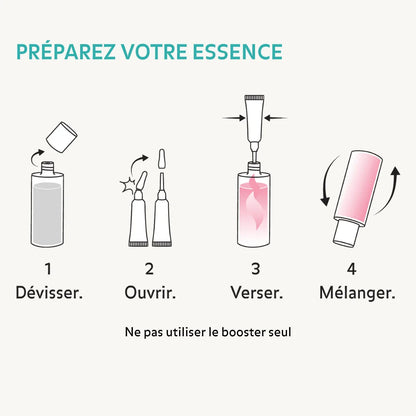 PRÉPAREZ VOTRE ESSENCE

1
Dévisser.

2
Ouvrir.

3
Verser.

4
Mélanger.

Ne pas utiliser le booster seul