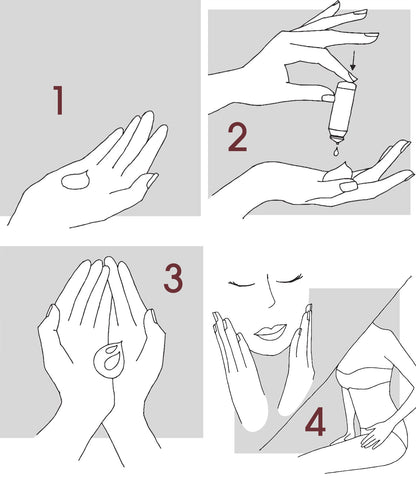 1

2

3

4