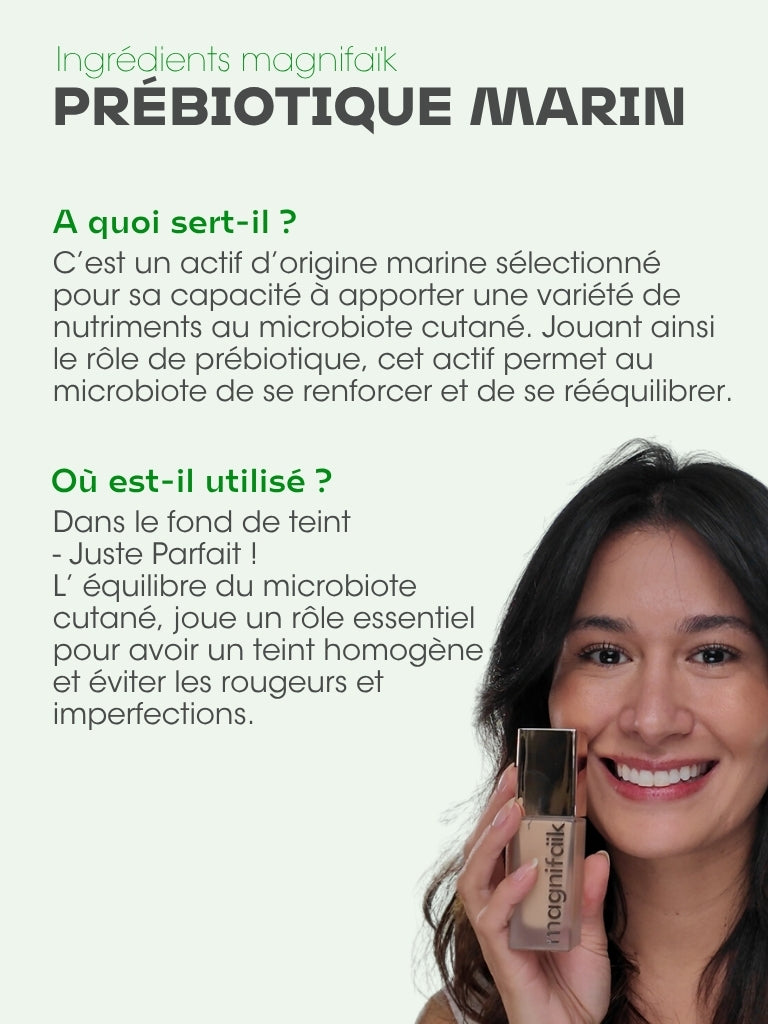 Ingrédients magnifaïk
PRÉBIOTIQUE MARIN

A quoi sert-il ?
C'est un actif d'origine marine sélectionné pour sa capacité à apporter une variété de nutriments au microbiote cutané. Jouant ainsi le rôle de prébiotique, cet actif permet au microbiote de se renforcer et de se rééquilibrer.

Où est-il utilisé ?
Dans le fond de teint
- Juste Parfait !
L' équilibre du microbiote cutané, joue un rôle essentiel pour avoir un teint homogène et éviter les rougeurs et imperfections.

magnifaïk